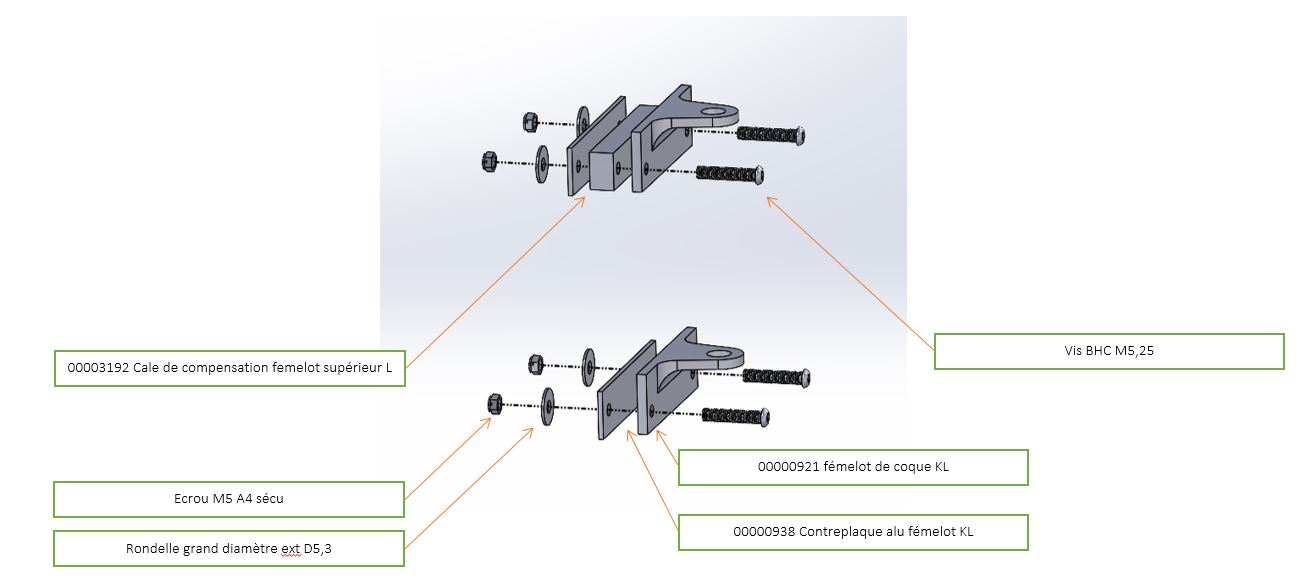 00003192 Cale de compensation femelot supérieur L

Vis BHC M5,25

00000921 fémelot de coque KL

Ecrou M5 A4 sécu

00000938 Contreplaque alu fémelot KL

Rondelle grand diamètre ext D5,3